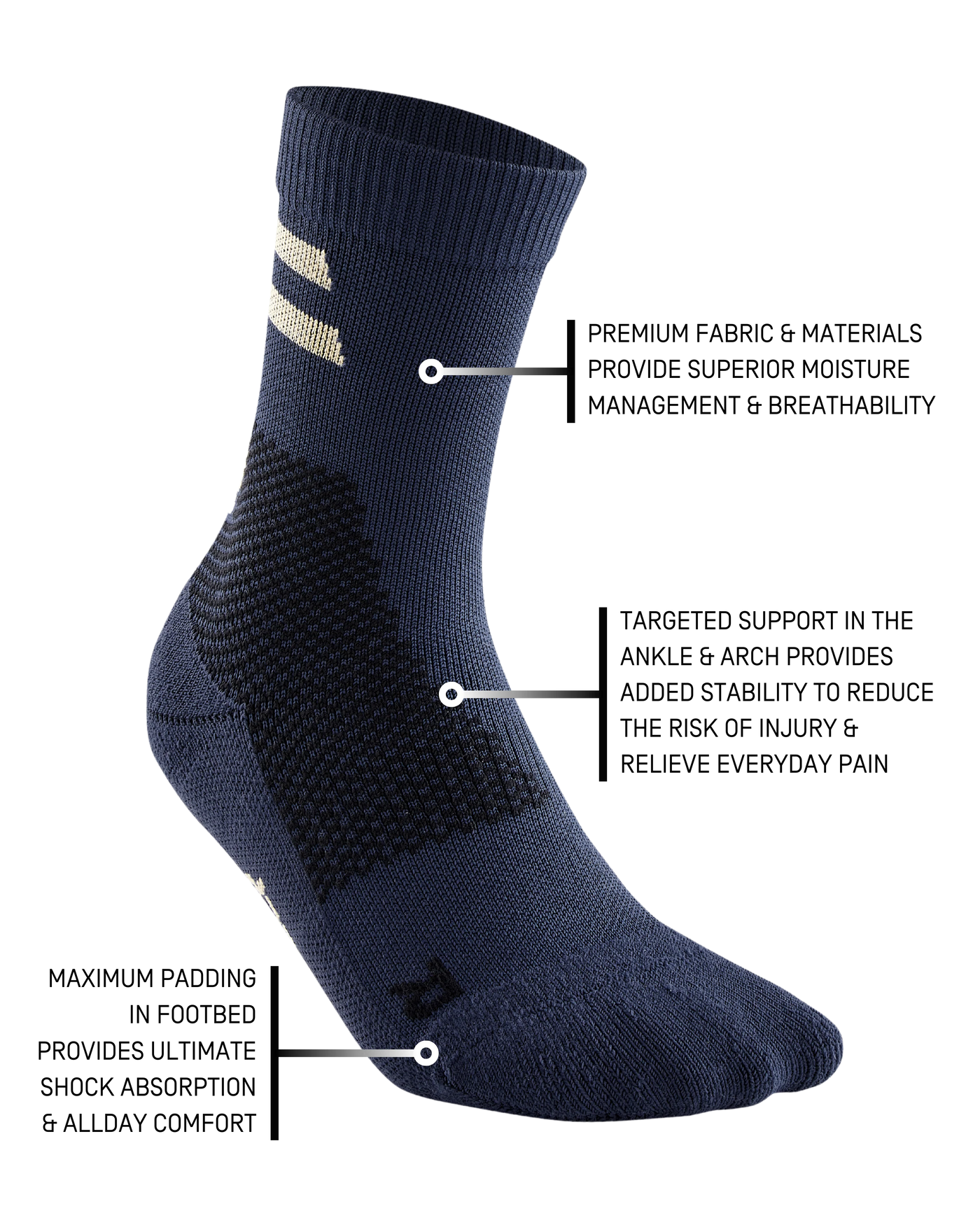 PREMIUM FABRIC & MATERIALS PROVIDE SUPERIOR MOISTURE MANAGEMENT & BREATHABILITY

TARGETED SUPPORT IN THE ANKLE & ARCH PROVIDES ADDED STABILITY TO REDUCE THE RISK OF INJURY & RELIEVE EVERYDAY PAIN

MAXIMUM PADDING IN FOOTBED PROVIDES ULTIMATE SHOCK ABSORPTION & ALLDAY COMFORT